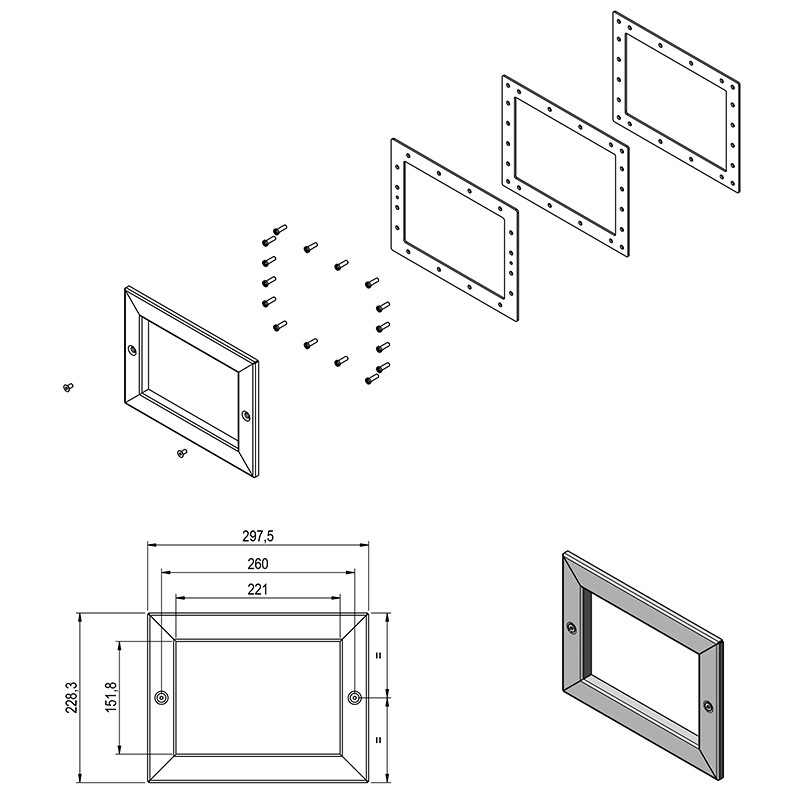 297,5

260

221

228,3

151,8

=

=